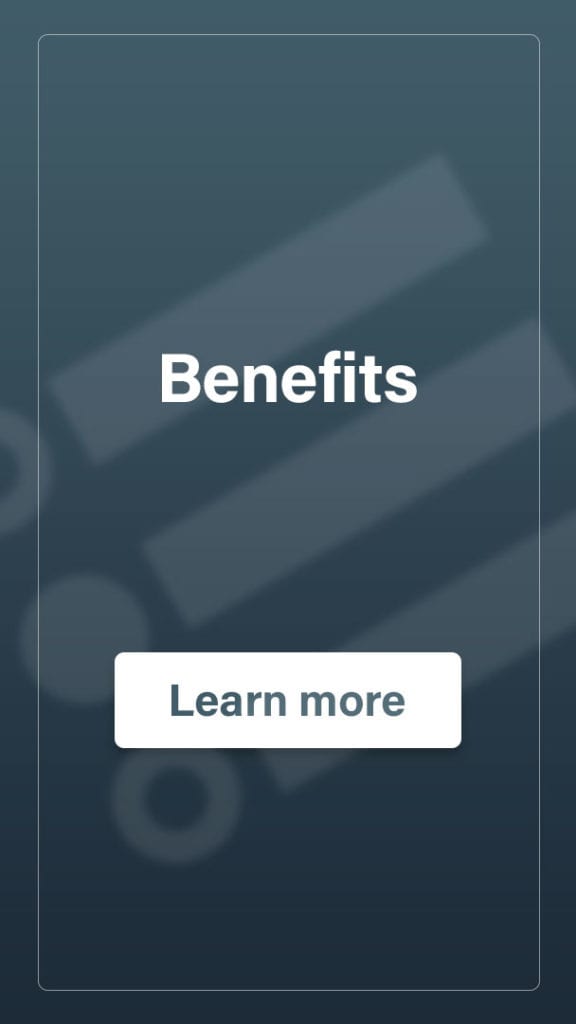 Benefits

Learn more