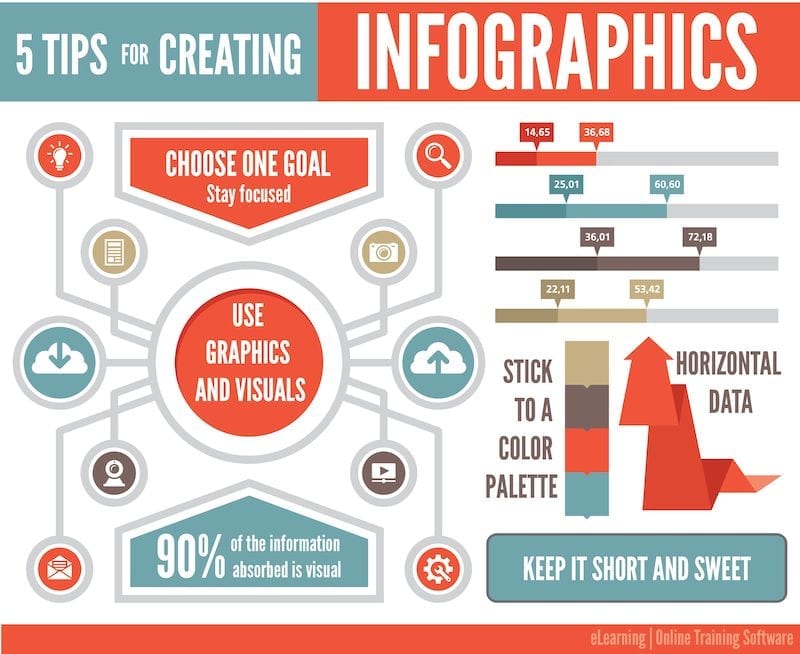 5 TIPS FOR CREATING INFOGRAPHICS

CHOOSE ONE GOAL
Stay focused

USE GRAPHICS AND VISUALS

90% of the information absorbed is visual

14,65
36,68
25,01
60,60
36,01
72,18
22,11
53,42

STICK TO A COLOR PALETTE

HORIZONTAL DATA

KEEP IT SHORT AND SWEET

eLearning | Online Training Software